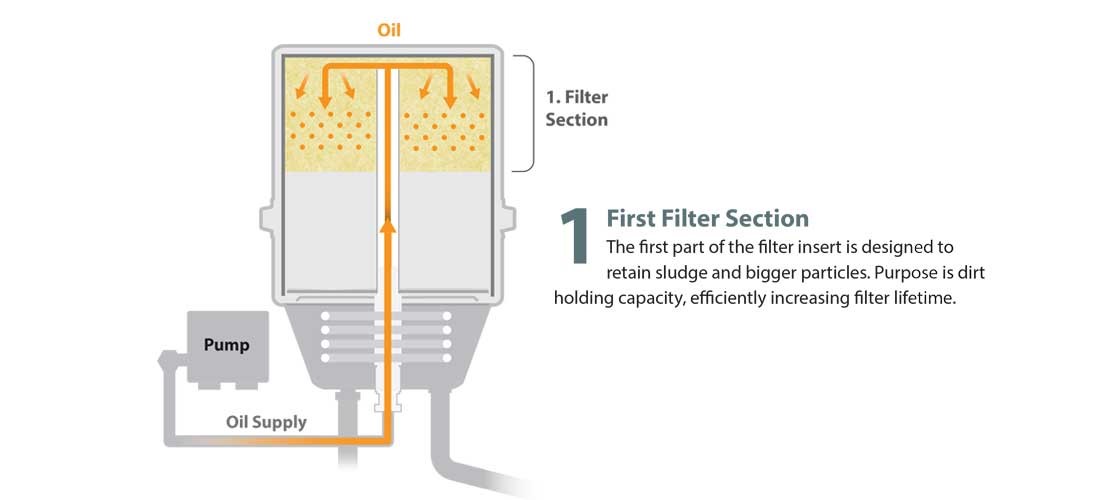 Oil

1. Filter Section

Pump

Oil Supply

1 First Filter Section
The first part of the filter insert is designed to retain sludge and bigger particles. Purpose is dirt holding capacity, efficiently increasing filter lifetime.